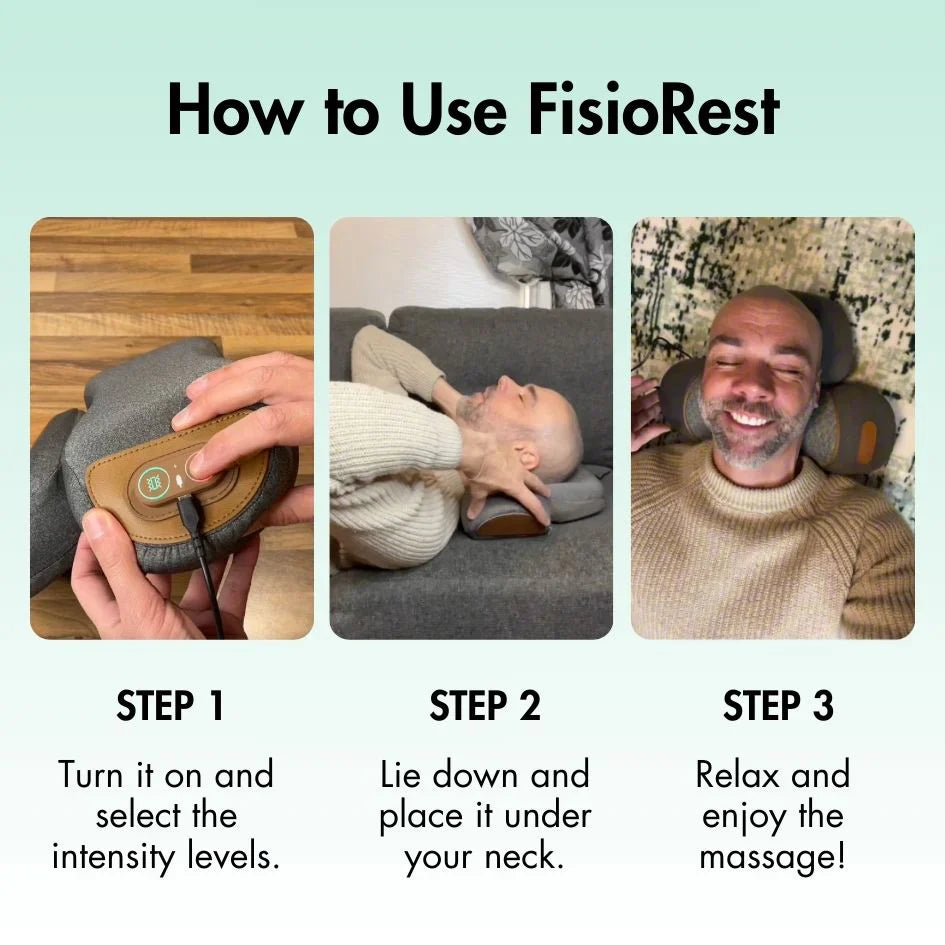 How to Use FisioRest

STEP 1

Turn it on and select the intensity levels.

STEP 2

Lie down and place it under your neck.

STEP 3

Relax and enjoy the massage!