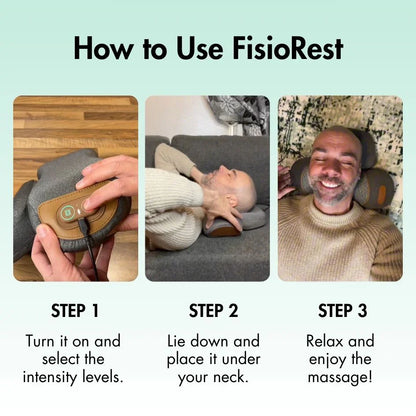 How to Use FisioRest

STEP 1

Turn it on and select the intensity levels.

STEP 2

Lie down and place it under your neck.

STEP 3

Relax and enjoy the massage!